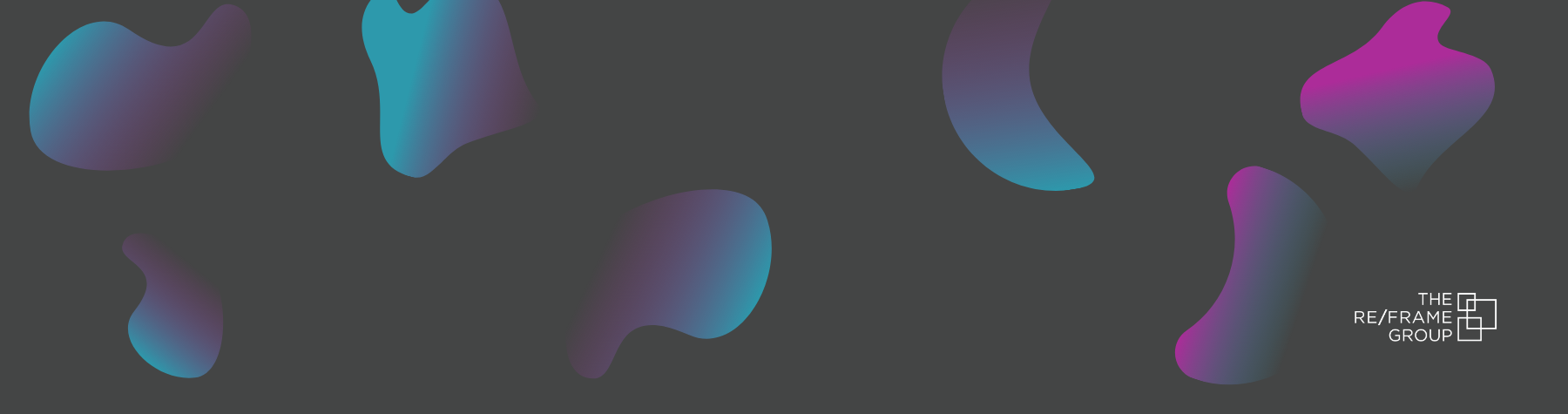 THE
RE/FRAME
GROUP