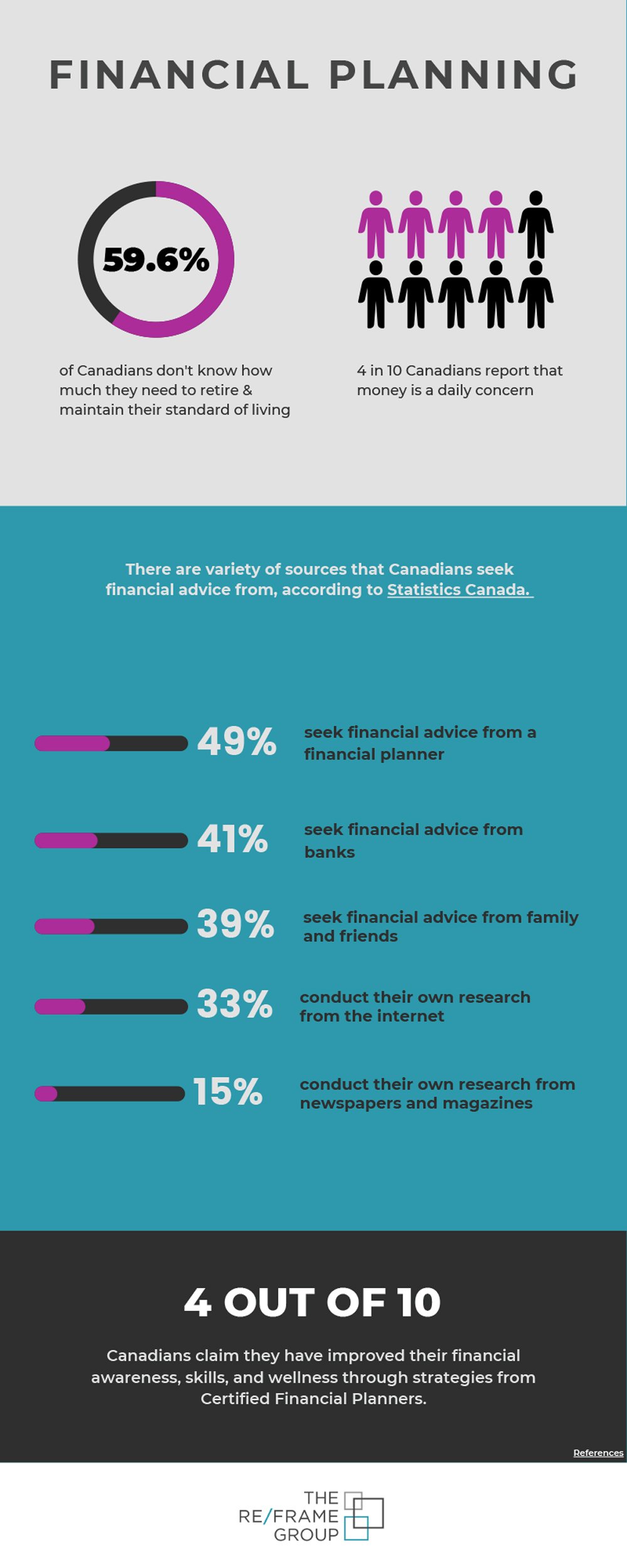 FINANCIAL PLANNING

59.6%

of Canadians don't know how much they need to retire & maintain their standard of living

4 in 10 Canadians report that money is a daily concern

There are variety of sources that Canadians seek financial advice from, according to Statistics Canada.

49% seek financial advice from a financial planner

41% seek financial advice from banks

39% seek financial advice from family and friends

33% conduct their own research from the internet

15% conduct their own research from newspapers and magazines

4 OUT OF 10

Canadians claim they have improved their financial awareness, skills, and wellness through strategies from Certified Financial Planners.

References

THE RE/FRAME GROUP